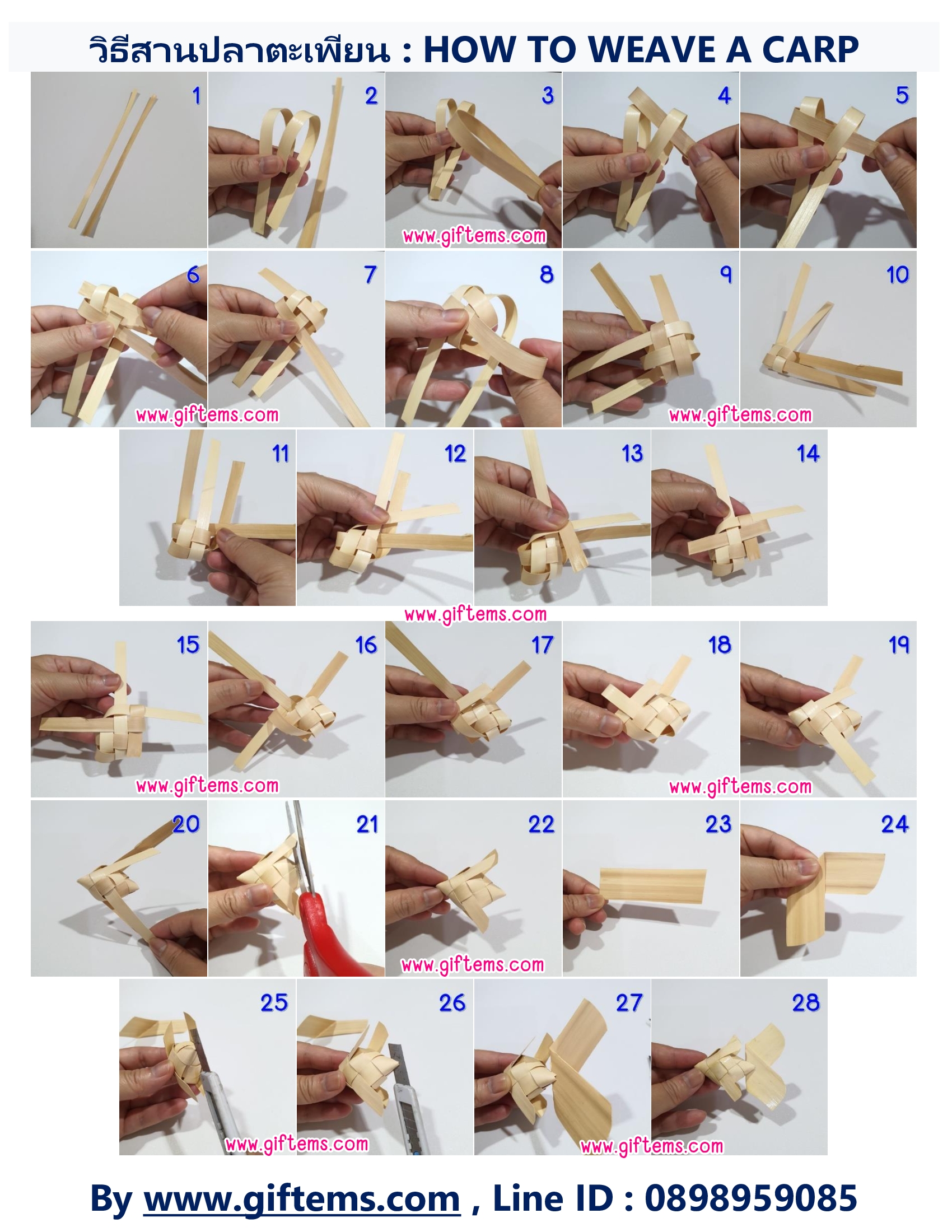 วิธีสานปลาตะเพียน : HOW TO WEAVE A CARP

1 2 3 www.giftems.com 4 5

6 www.giftems.com 7 8 9 10 www.giftems.com

11 12 13 14

www.giftems.com

15 www.giftems.com 16 17 18 19 www.giftems.com

20 21 22 www.giftems.com 23 24

25 www.giftems.com 26 27 www.giftems.com 28

By www.giftems.com , Line ID : 0898959085